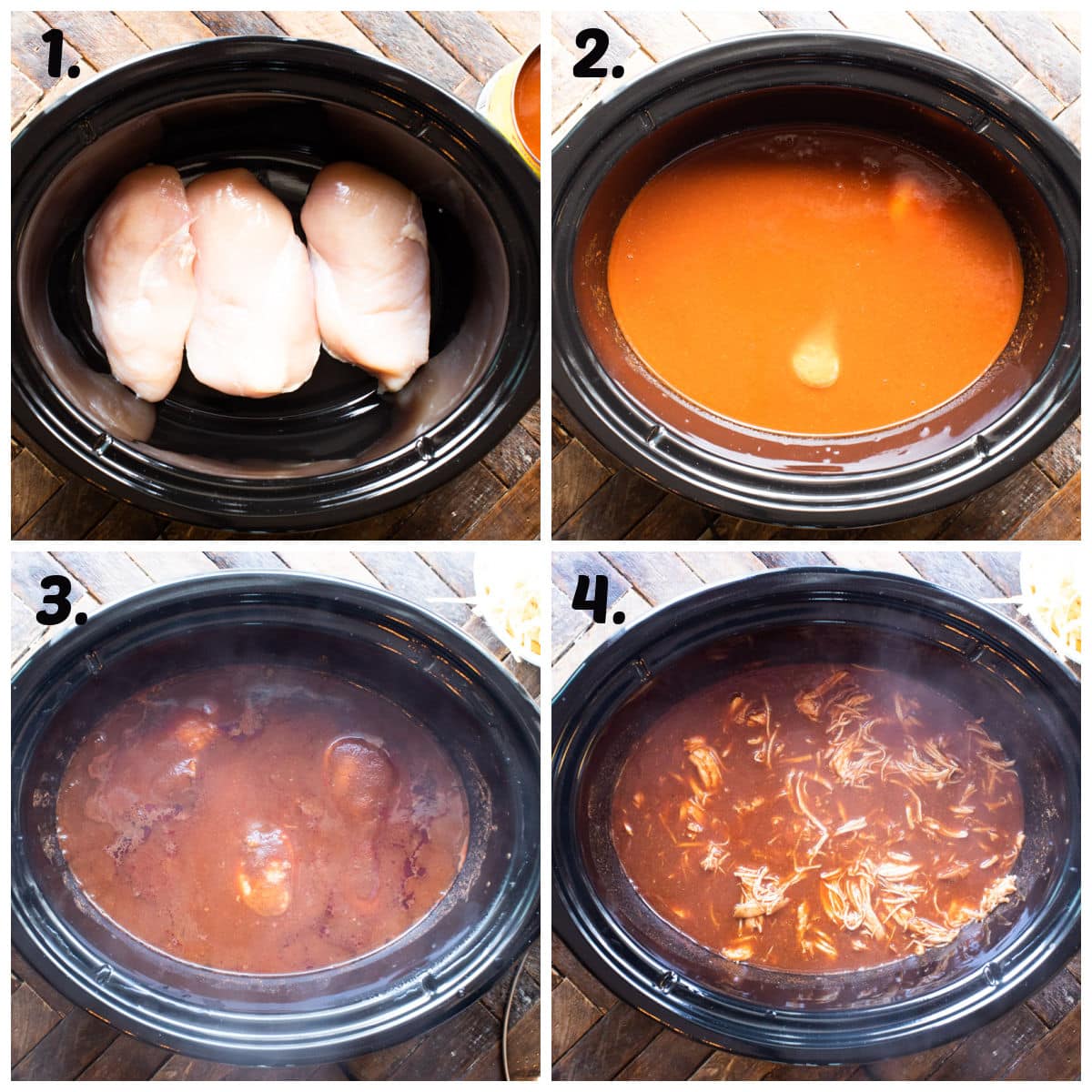 1.

2.

3.

4.